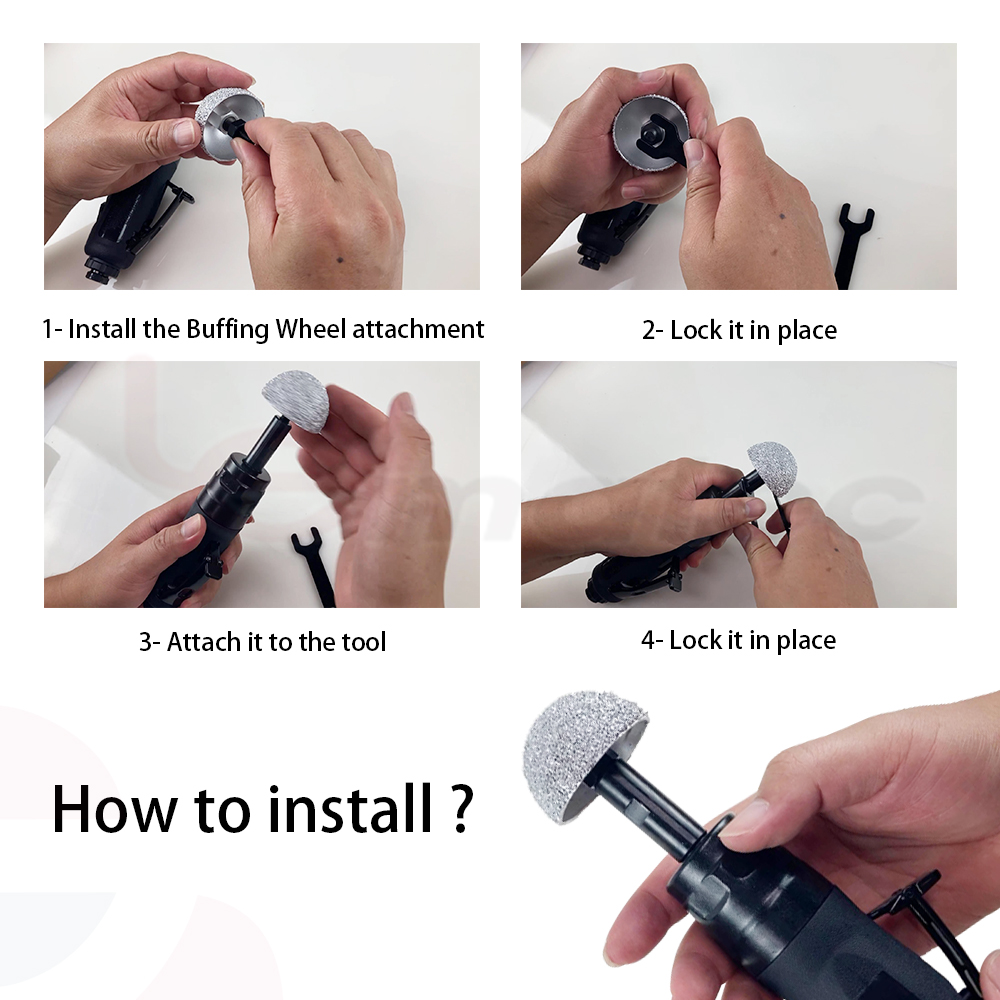 1- Install the Buffing Wheel attachment

2- Lock it in place

3- Attach it to the tool

4- Lock it in place

How to install ?