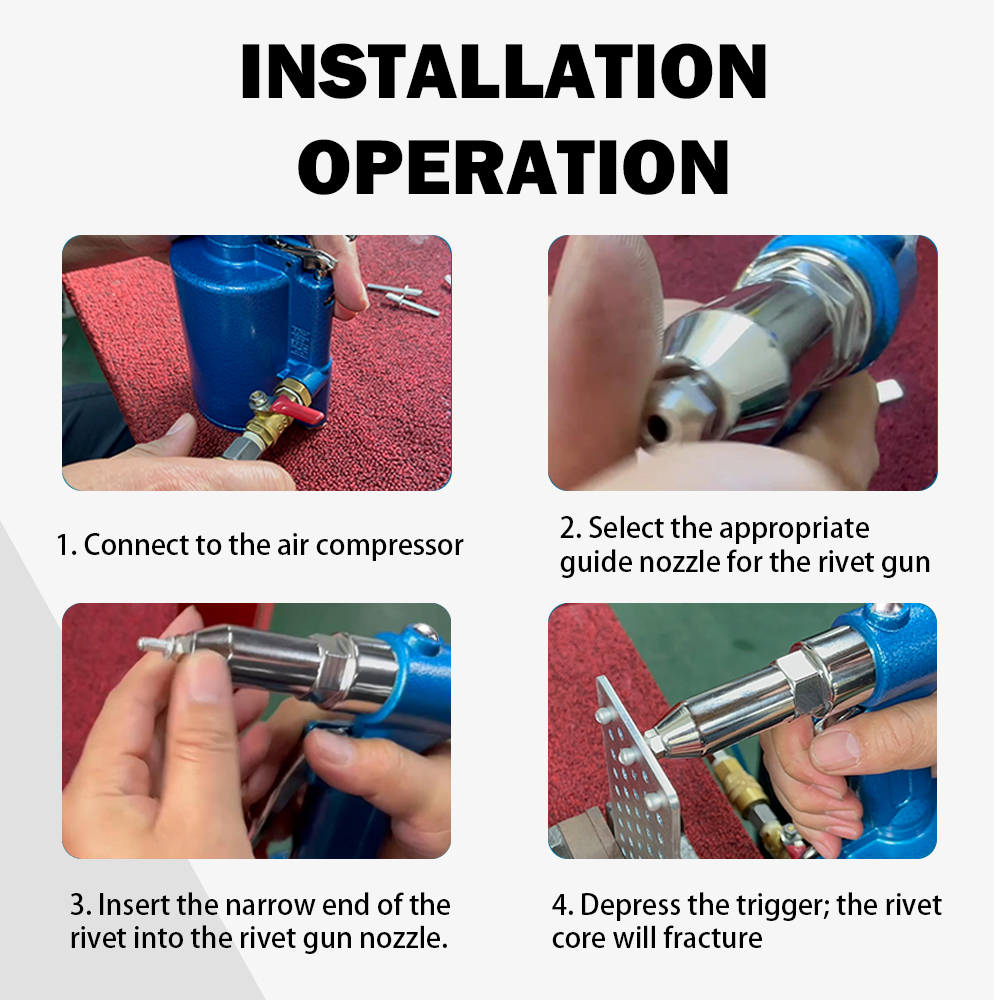 INSTALLATION OPERATION

1. Connect to the air compressor

2. Select the appropriate guide nozzle for the rivet gun

3. Insert the narrow end of the rivet into the rivet gun nozzle.

4. Depress the trigger; the rivet core will fracture