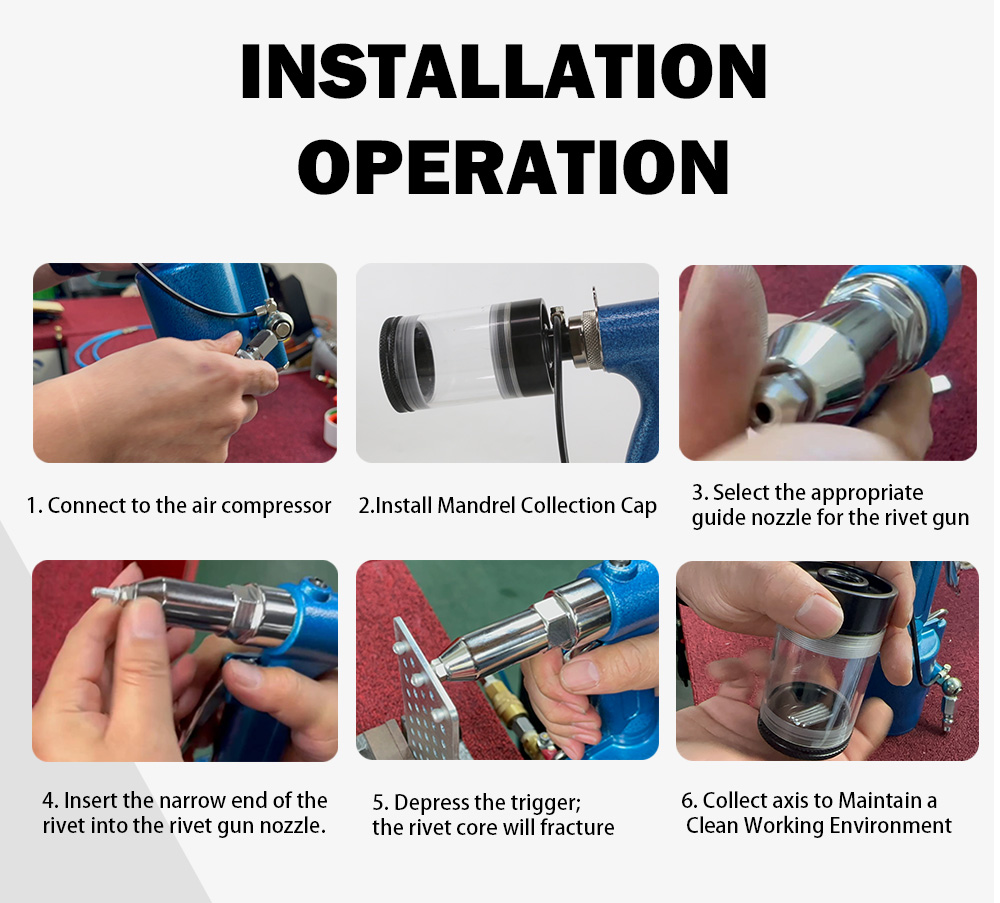 INSTALLATION OPERATION

1. Connect to the air compressor

2.Install Mandrel Collection Cap

3. Select the appropriate guide nozzle for the rivet gun

4. Insert the narrow end of the rivet into the rivet gun nozzle.

5. Depress the trigger; the rivet core will fracture

6. Collect axis to Maintain a Clean Working Environment