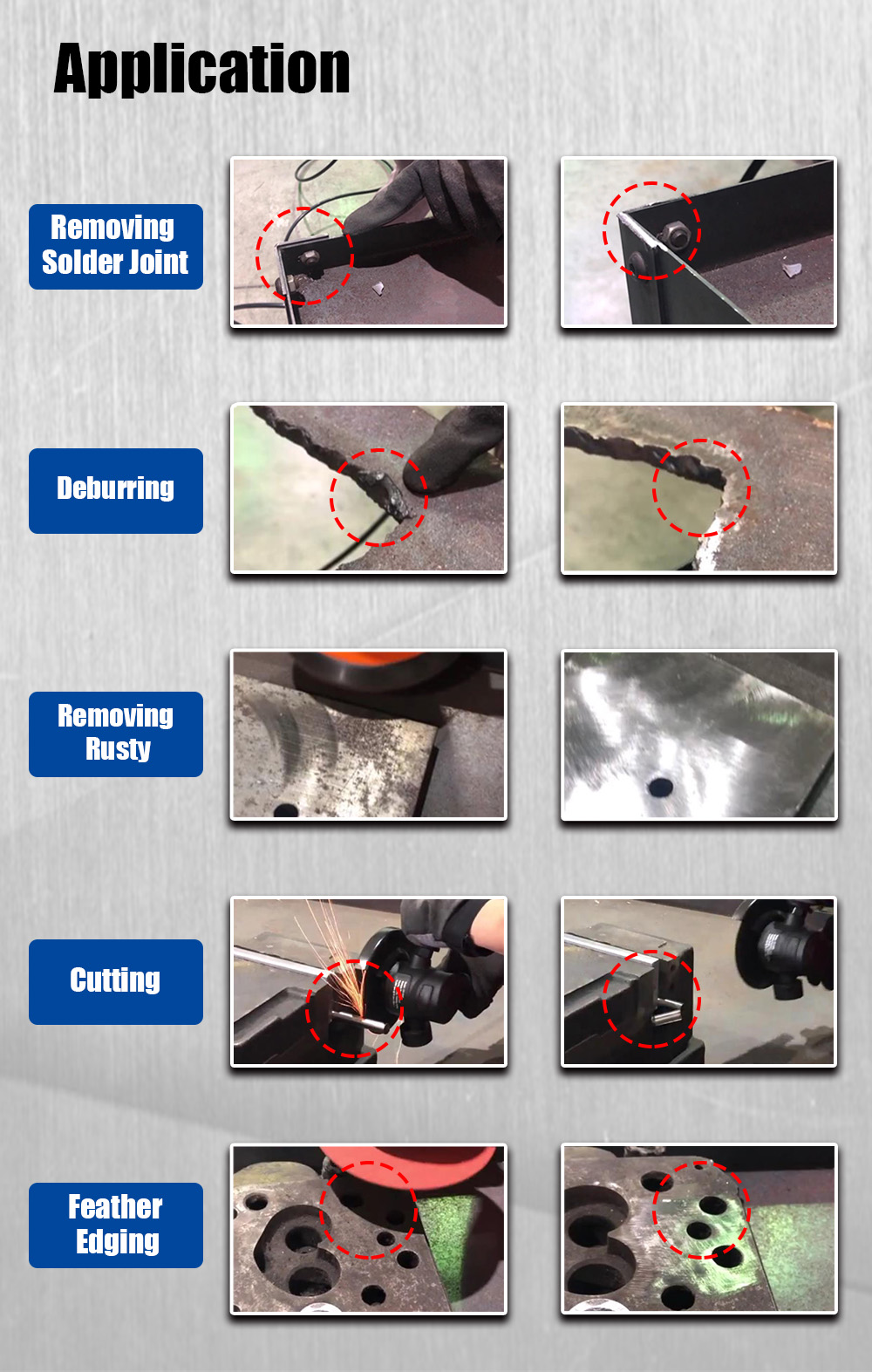 Application

Removing Solder Joint

Deburring

Removing Rusty

Cutting

Feather Edging