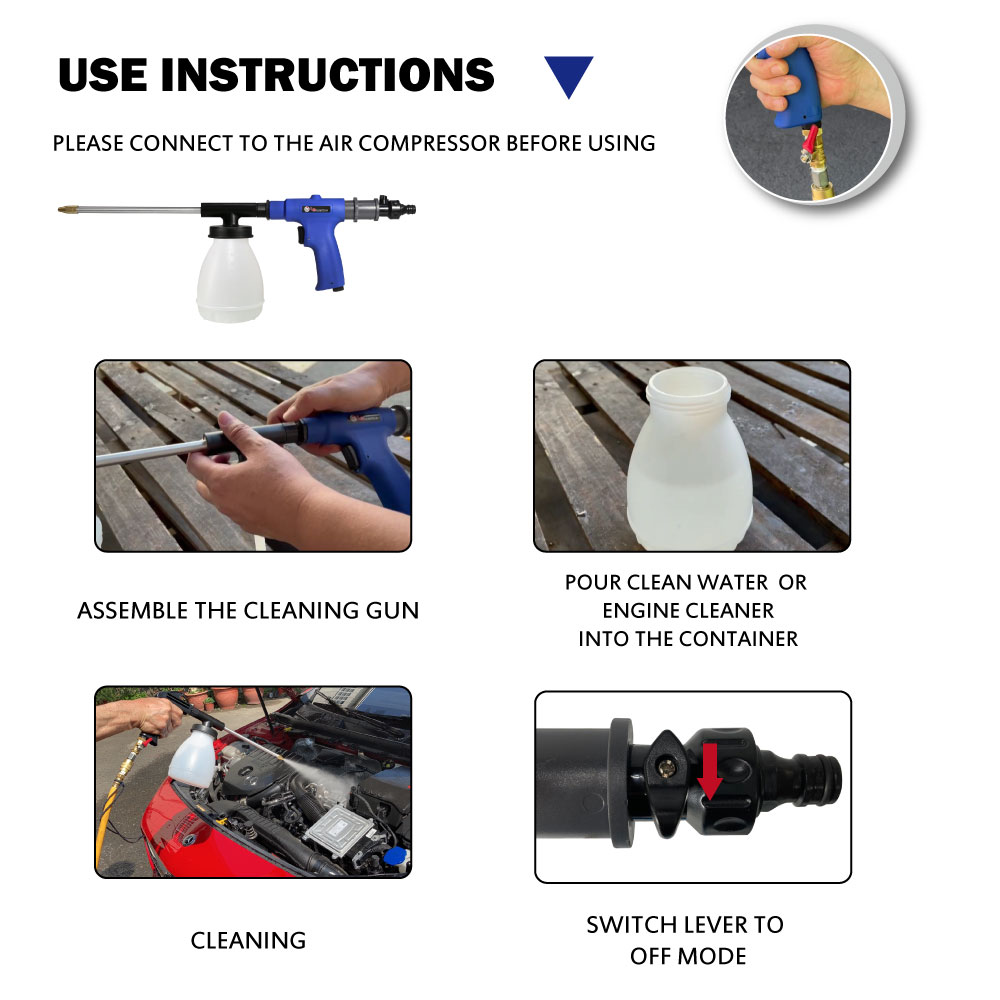 USE INSTRUCTIONS

PLEASE CONNECT TO THE AIR COMPRESSOR BEFORE USING

ASSEMBLE THE CLEANING GUN

POUR CLEAN WATER OR ENGINE CLEANER INTO THE CONTAINER

CLEANING

SWITCH LEVER TO OFF MODE